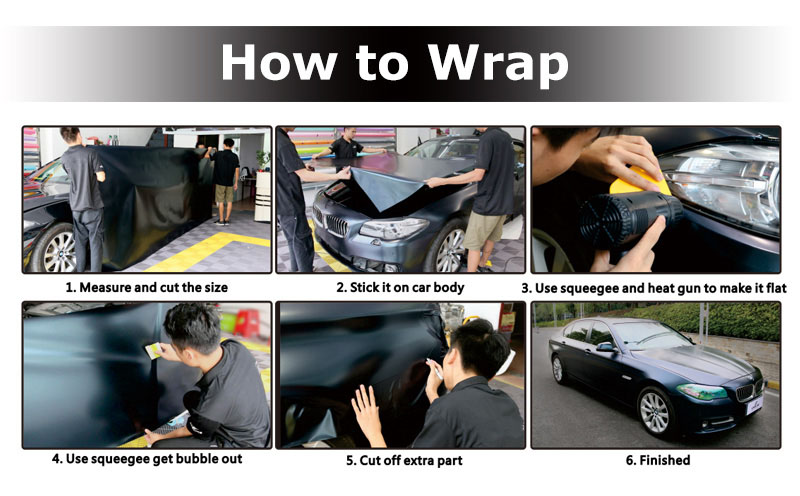 How to Wrap

1. Measure and cut the size

2. Stick it on car body

3. Use squeegee and heat gun to make it flat

4. Use squeegee get bubble out

5. Cut off extra part

6. Finished